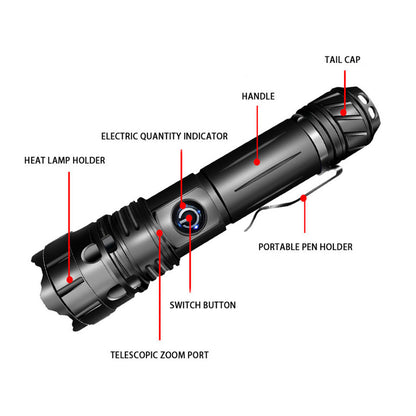 TAIL CAP

HANDLE

ELECTRIC QUANTITY INDICATOR

HEAT LAMP HOLDER

PORTABLE PEN HOLDER

SWITCH BUTTON

TELESCOPIC ZOOM PORT