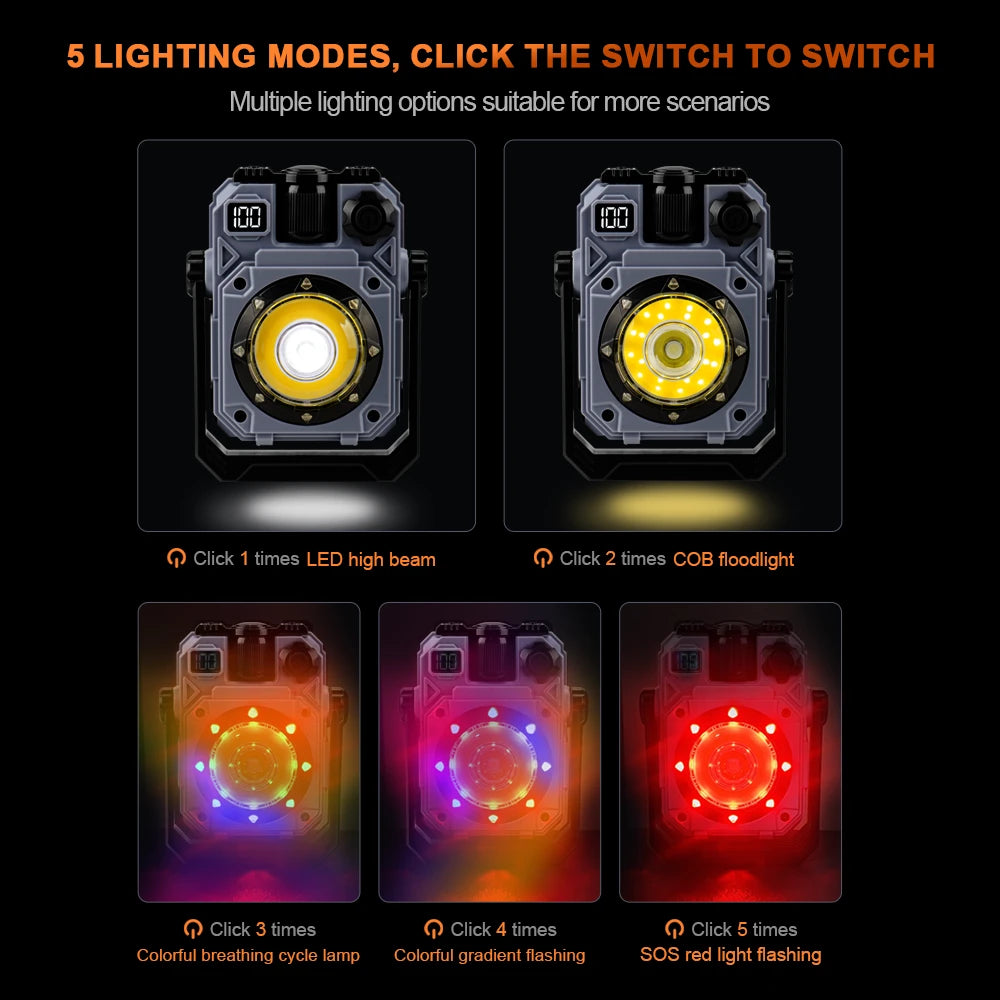 5 LIGHTING MODES, CLICK THE SWITCH TO SWITCH

Multiple lighting options suitable for more scenarios

100

100

Click 1 times LED high beam

Click 2 times COB floodlight

Click 3 times
Colorful breathing cycle lamp

Click 4 times
Colorful gradient flashing

Click 5 times
SOS red light flashing