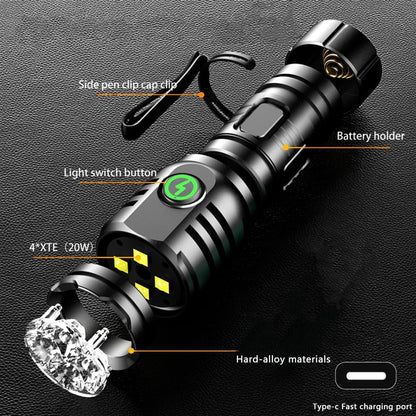 Side pen clip cap clip

Battery holder

Light switch button

4*XTE（20W）

Hard-alloy materials

Type-c Fast charging port