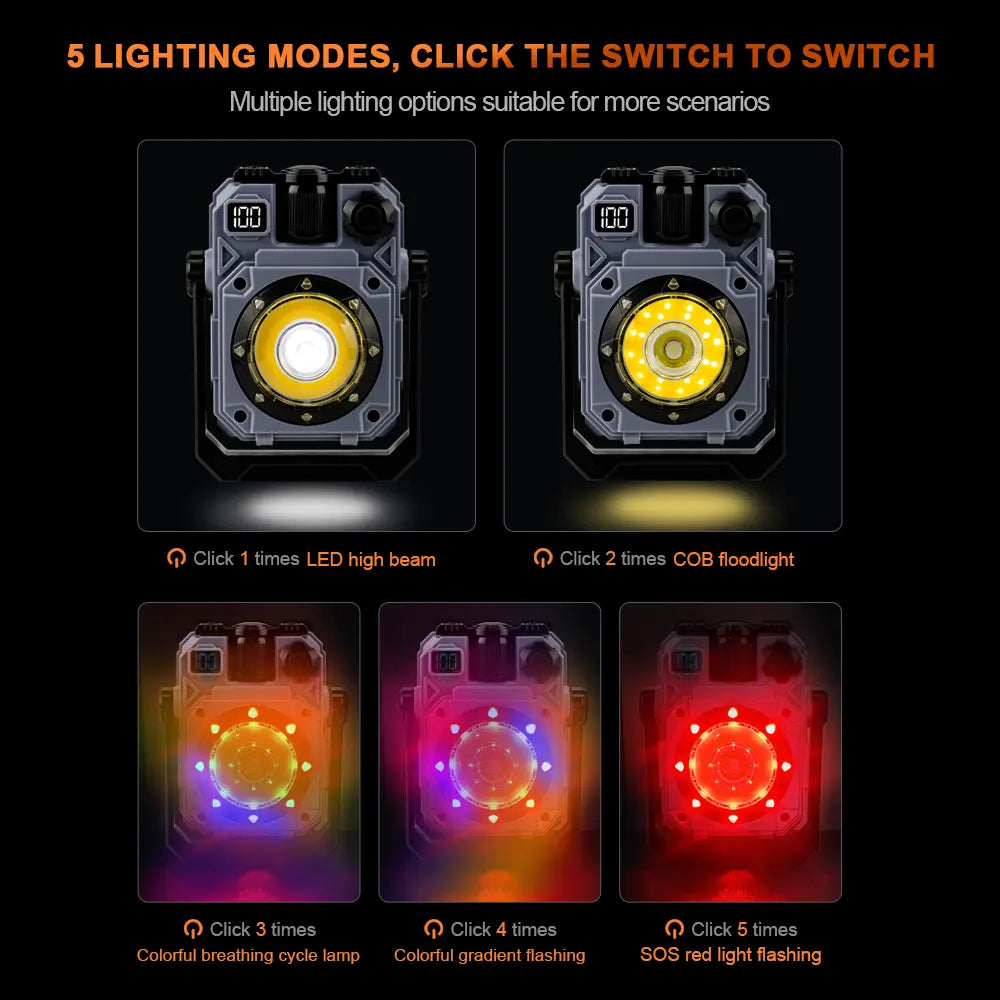 5 LIGHTING MODES, CLICK THE SWITCH TO SWITCH
Multiple lighting options suitable for more scenarios

100

100

Click 1 times LED high beam

Click 2 times COB floodlight

Click 3 times
Colorful breathing cycle lamp

Click 4 times
Colorful gradient flashing

Click 5 times
SOS red light flashing